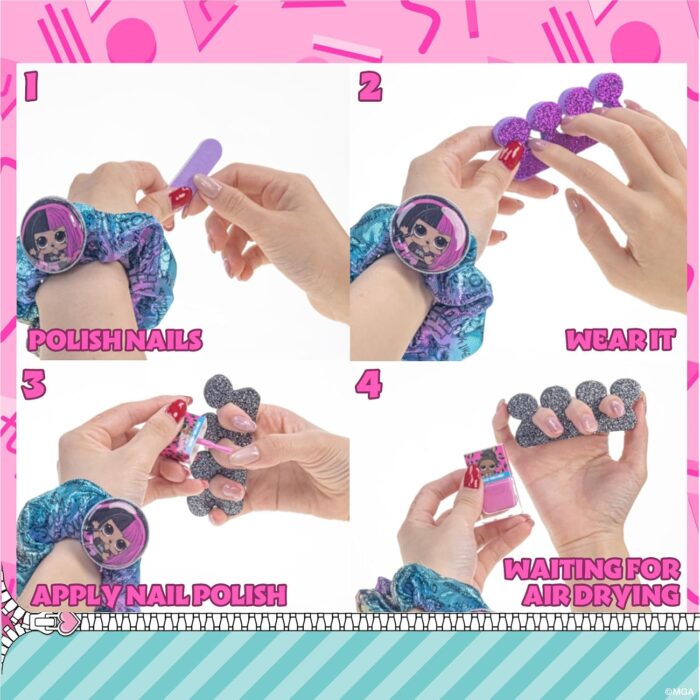 1
POLISH NAILS

2
WEAR IT

3
APPLY NAIL POLISH

4
WAITING FOR AIR DRYING

©MGA